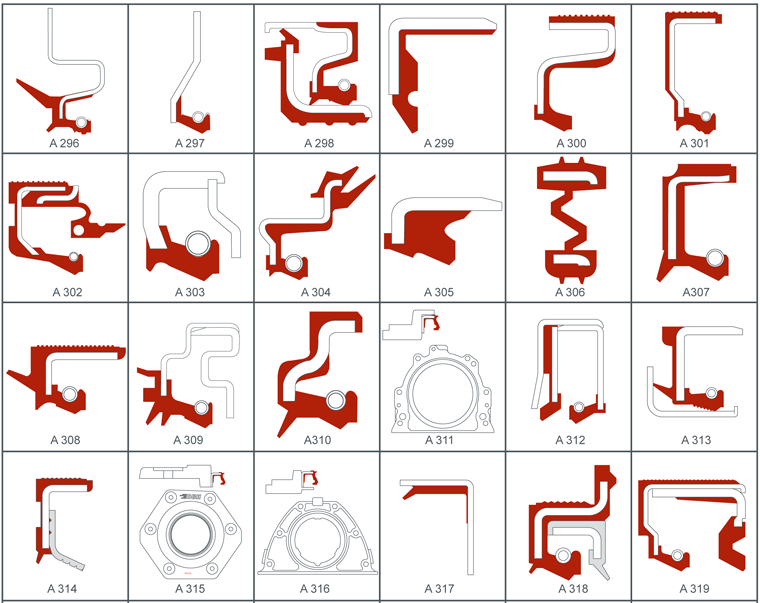 | A 296 | A 297 | A 298 | A 299 | A 300 | A 301 |
|---|---|---|---|---|---|
| A 302 | A 303 | A 304 | A 305 | A 306 | A307 |
| A 308 | A 309 | A310 | A 311 | A 312 | A 313 |
| A 314 | A 315 | A 316 | A 317 | A 318 | A 319 |